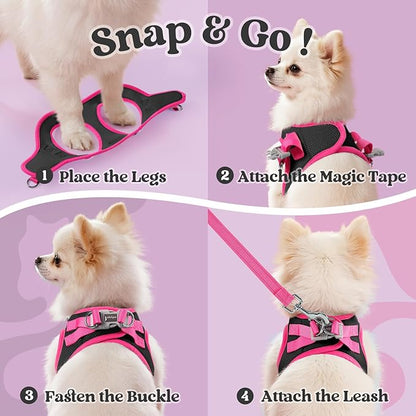 Snap & Go !

1 Place the Legs

2 Attach the Magic Tape

3 Fasten the Buckle

4 Attach the Leash