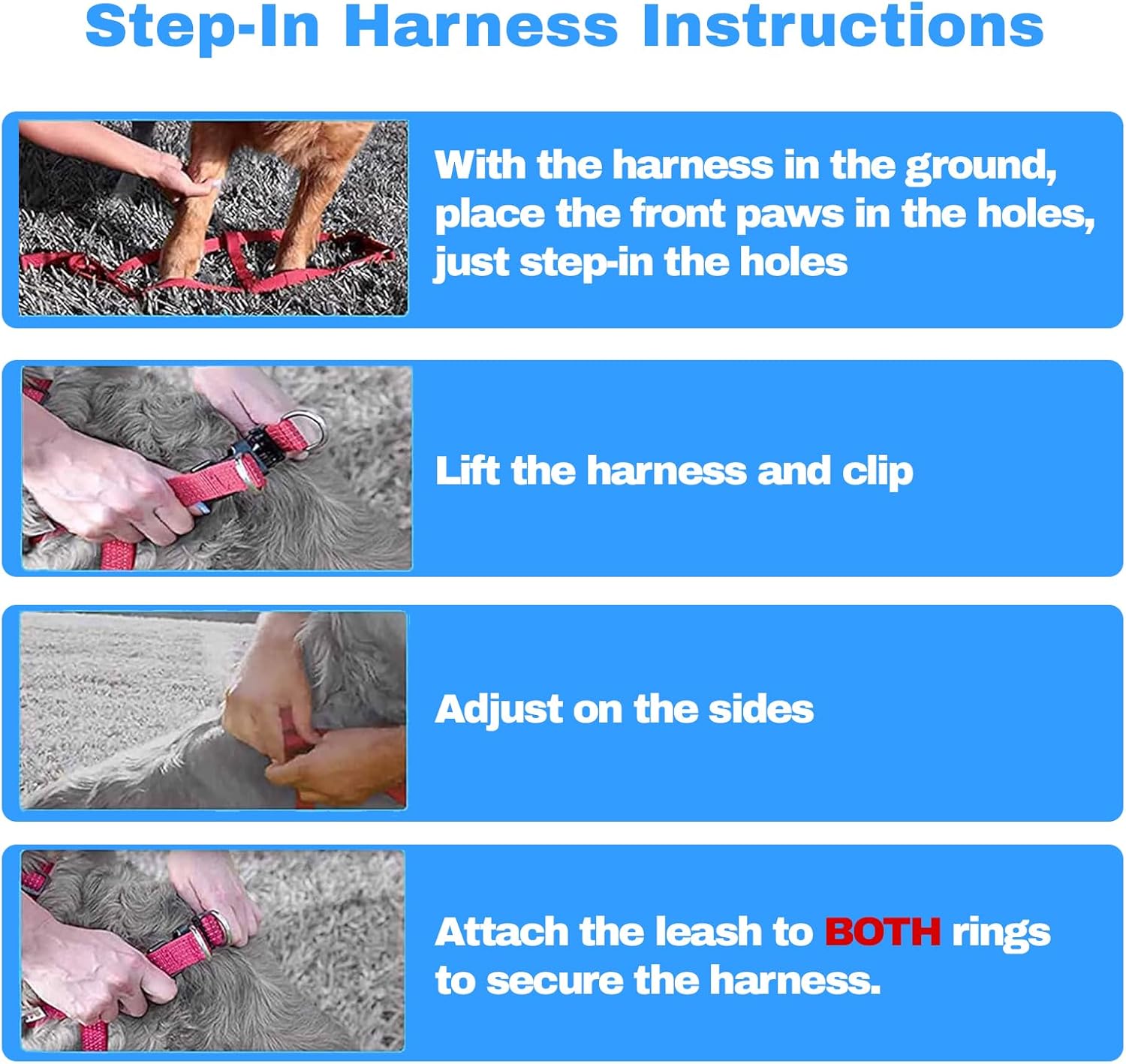 Step-In Harness Instructions

With the harness in the ground, place the front paws in the holes, just step-in the holes

Lift the harness and clip

Adjust on the sides

Attach the leash to BOTH rings to secure the harness.