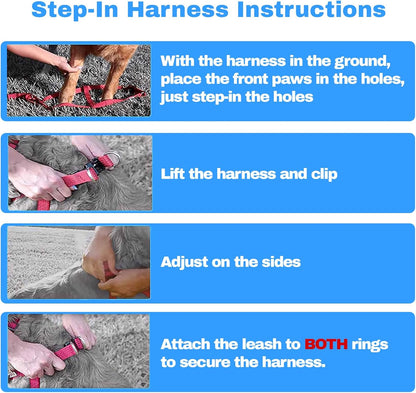 Step-In Harness Instructions

With the harness in the ground, place the front paws in the holes, just step-in the holes

Lift the harness and clip

Adjust on the sides

Attach the leash to BOTH rings to secure the harness.