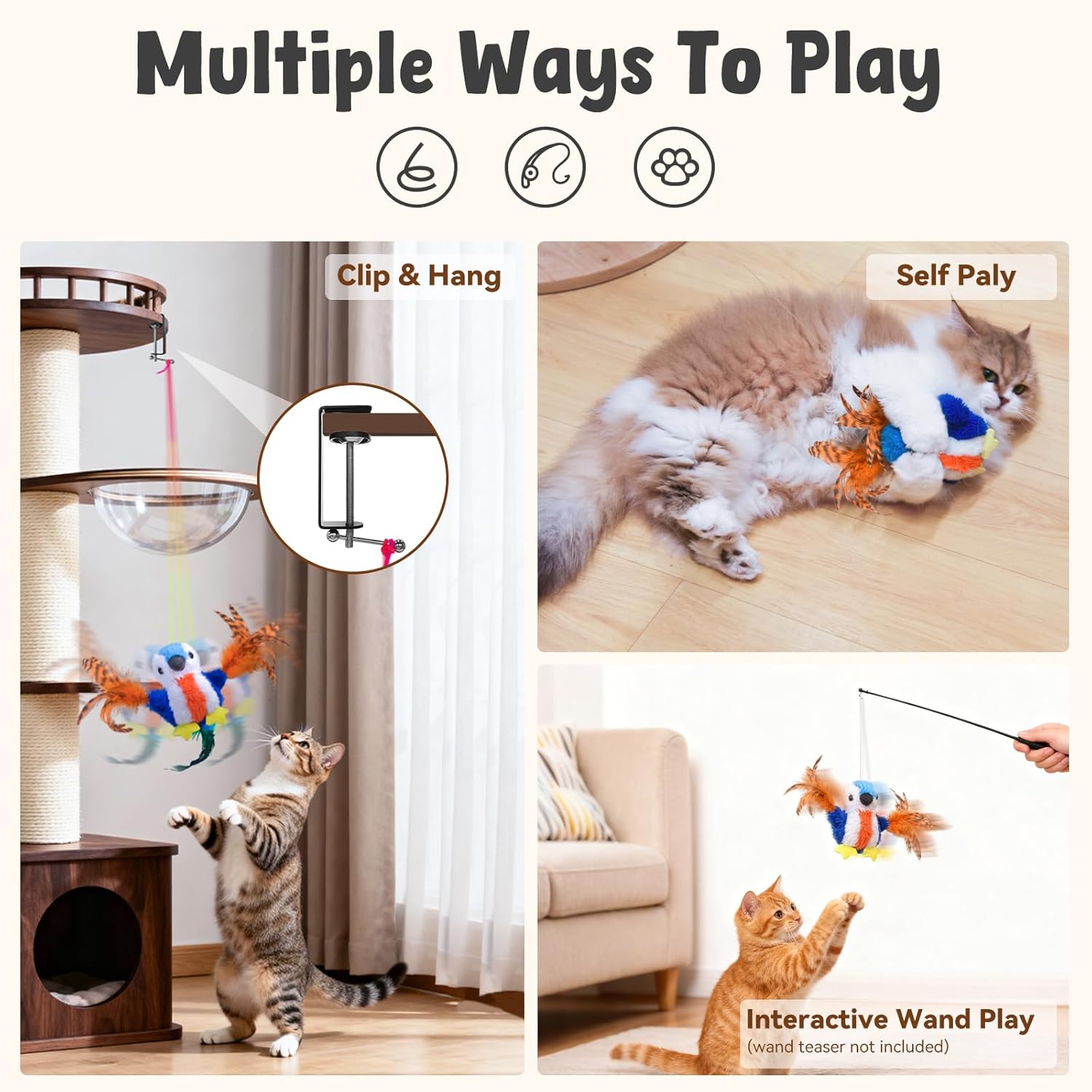 Multiple Ways To Play

Clip & Hang

Self Paly

Interactive Wand Play
(wand teaser not included)