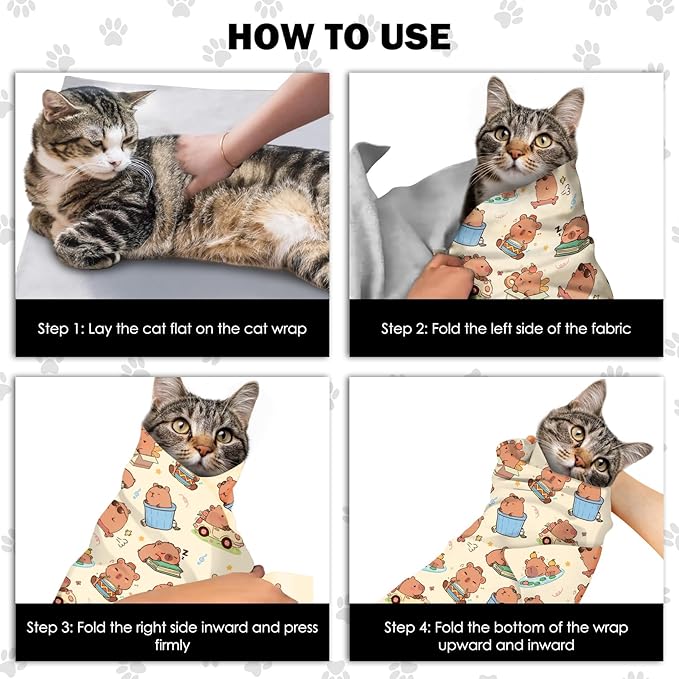 HOW TO USE

Step 1: Lay the cat flat on the cat wrap

Step 2: Fold the left side of the fabric

Step 3: Fold the right side inward and press firmly

Step 4: Fold the bottom of the wrap upward and inward