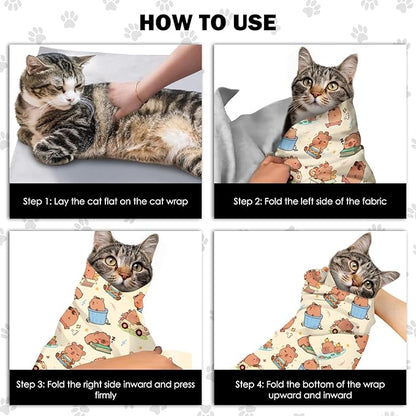 HOW TO USE

Step 1: Lay the cat flat on the cat wrap

Step 2: Fold the left side of the fabric

Step 3: Fold the right side inward and press firmly

Step 4: Fold the bottom of the wrap upward and inward