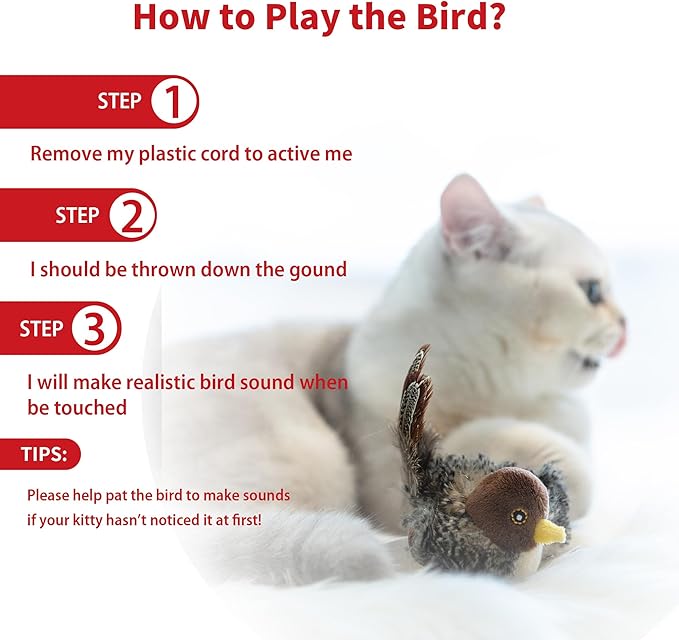 How to Play the Bird?

STEP 1

Remove my plastic cord to active me

STEP 2

I should be thrown down the gound

STEP 3

I will make realistic bird sound when be touched

TIPS:

Please help pat the bird to make sounds if your kitty hasn't noticed it at first!