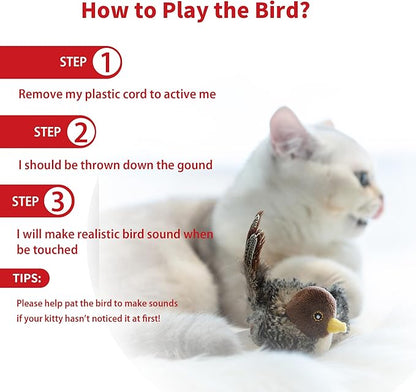 How to Play the Bird?

STEP 1

Remove my plastic cord to active me

STEP 2

I should be thrown down the gound

STEP 3

I will make realistic bird sound when be touched

TIPS:

Please help pat the bird to make sounds if your kitty hasn't noticed it at first!