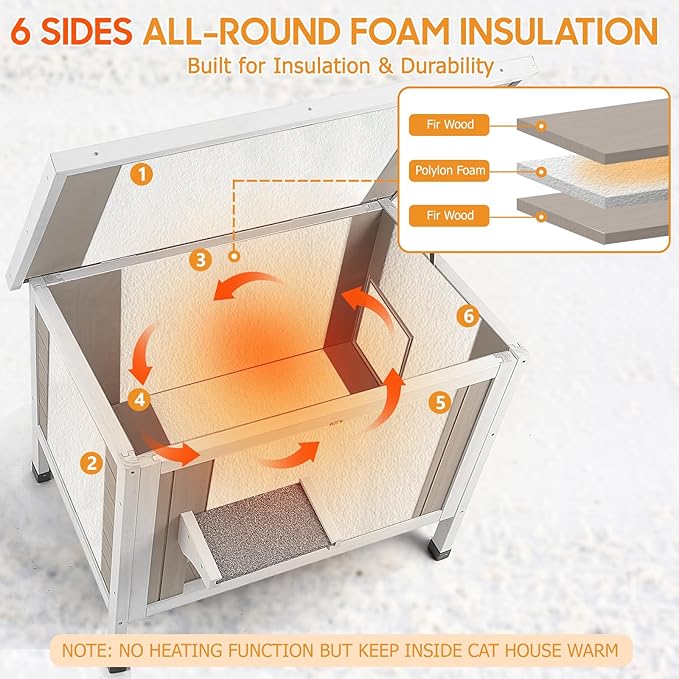 6 SIDES ALL-ROUND FOAM INSULATION
Built for Insulation & Durability

Fir Wood
Polylon Foam
Fir Wood

1
3
6
4
5
2

NOTE: NO HEATING FUNCTION BUT KEEP INSIDE CAT HOUSE WARM