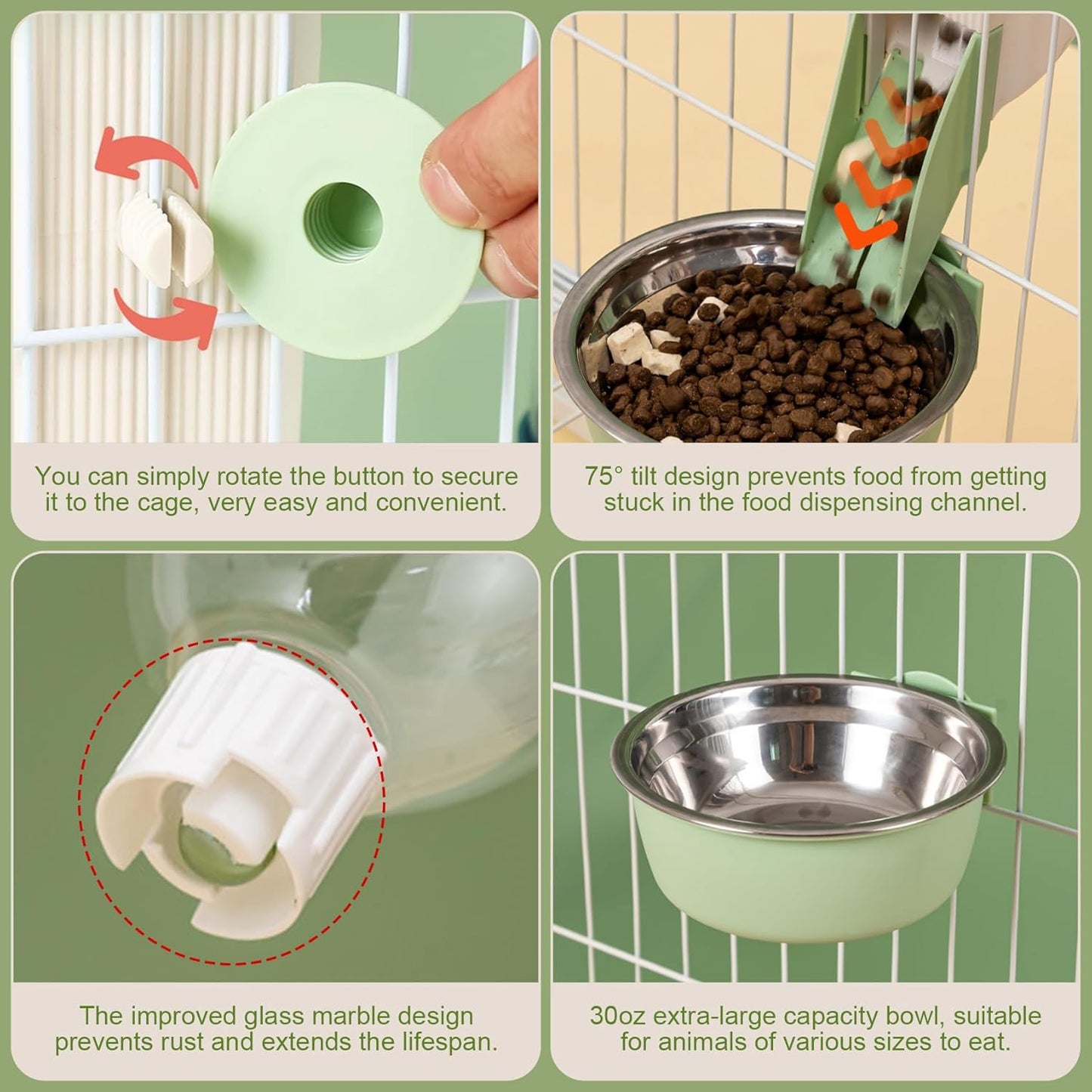 You can simply rotate the button to secure it to the cage, very easy and convenient.

75° tilt design prevents food from getting stuck in the food dispensing channel.

The improved glass marble design prevents rust and extends the lifespan.

30oz extra-large capacity bowl, suitable for animals of various sizes to eat.