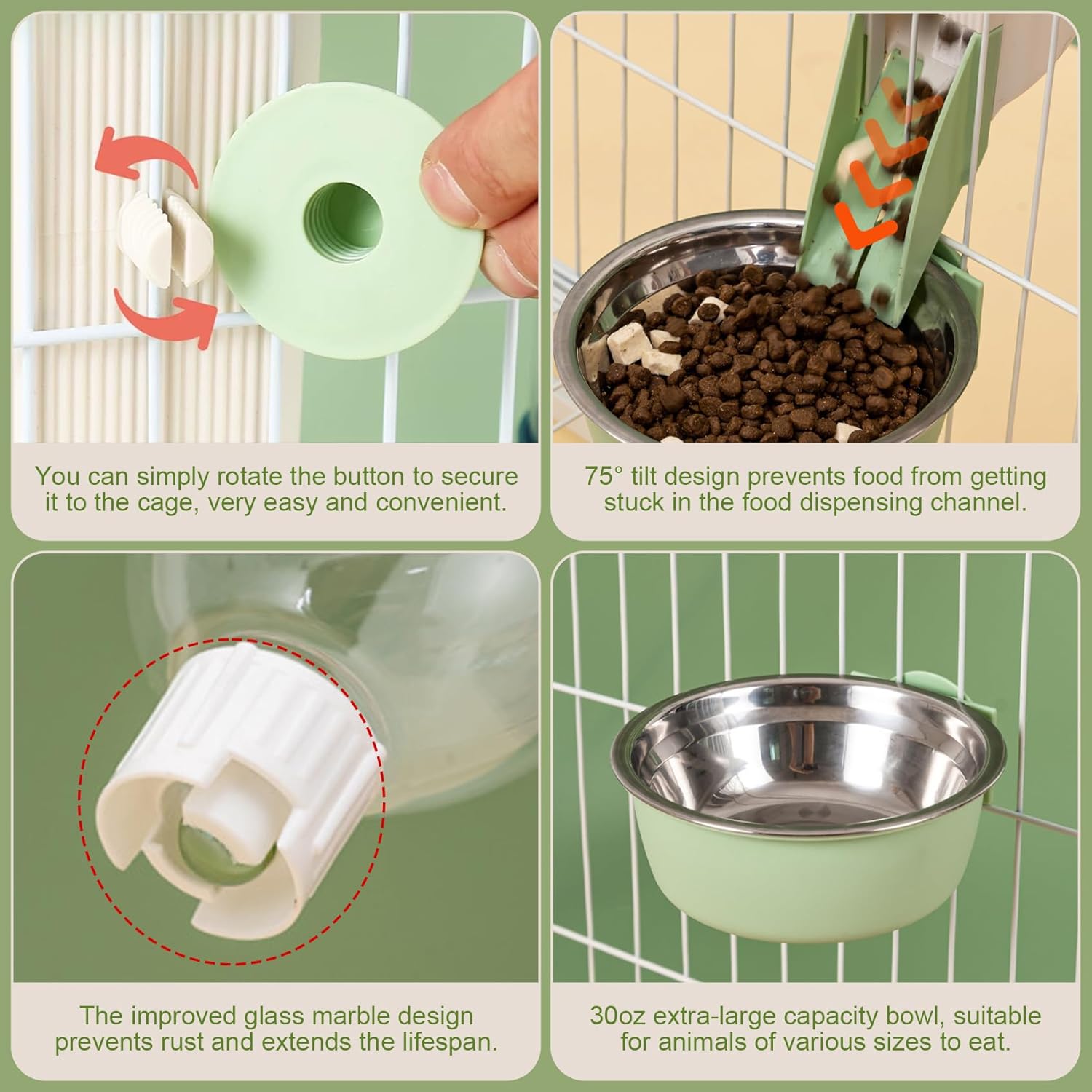 You can simply rotate the button to secure it to the cage, very easy and convenient.

75° tilt design prevents food from getting stuck in the food dispensing channel.

The improved glass marble design prevents rust and extends the lifespan.

30oz extra-large capacity bowl, suitable for animals of various sizes to eat.