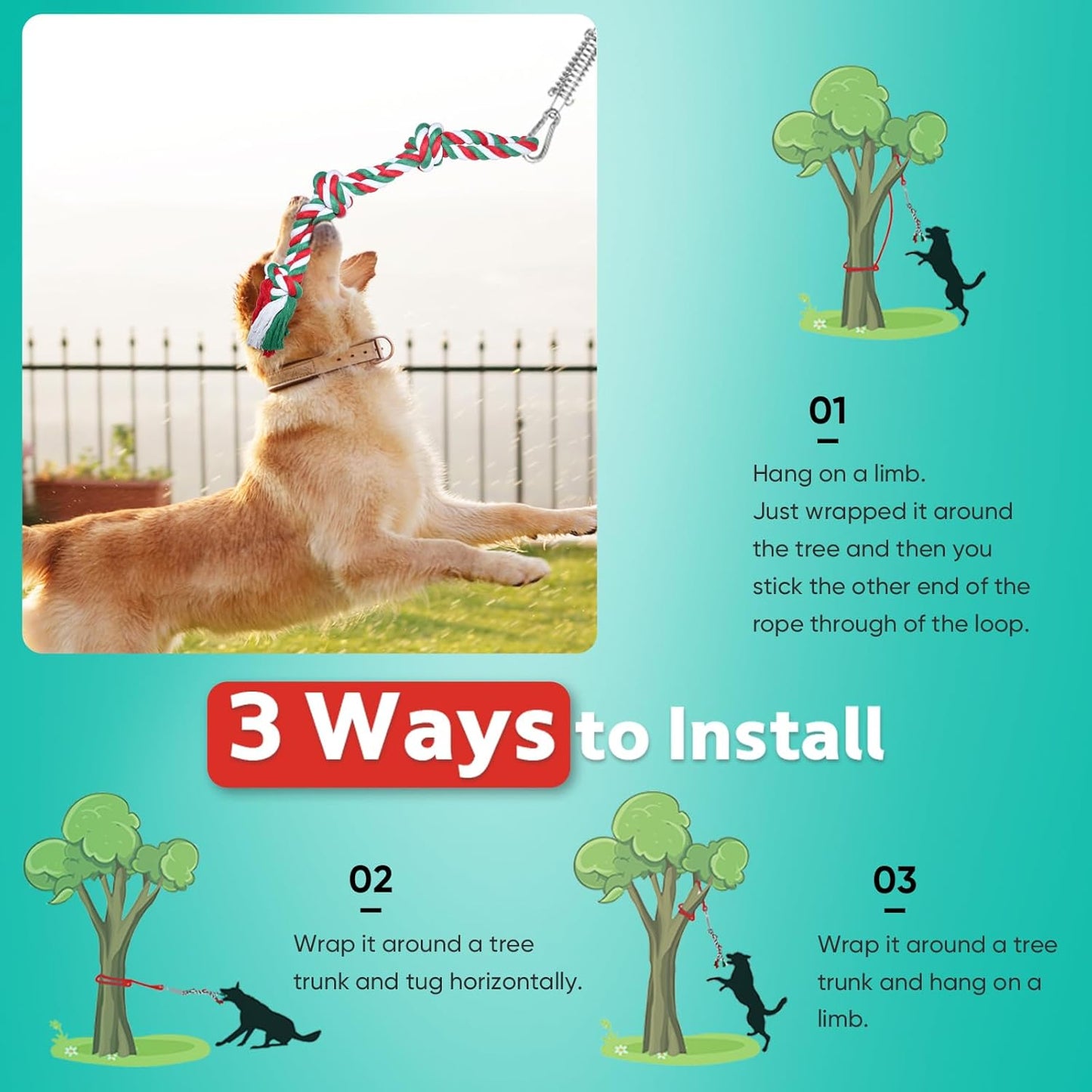 01

Hang on a limb.
Just wrapped it around the tree and then you stick the other end of the rope through of the loop.

3 Ways to Install

02

Wrap it around a tree trunk and tug horizontally.

03

Wrap it around a tree trunk and hang on a limb.