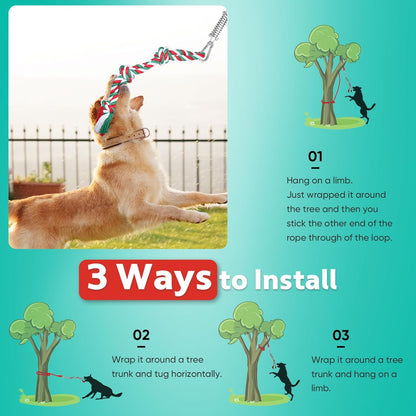 01

Hang on a limb.
Just wrapped it around the tree and then you stick the other end of the rope through of the loop.

3 Ways to Install

02

Wrap it around a tree trunk and tug horizontally.

03

Wrap it around a tree trunk and hang on a limb.