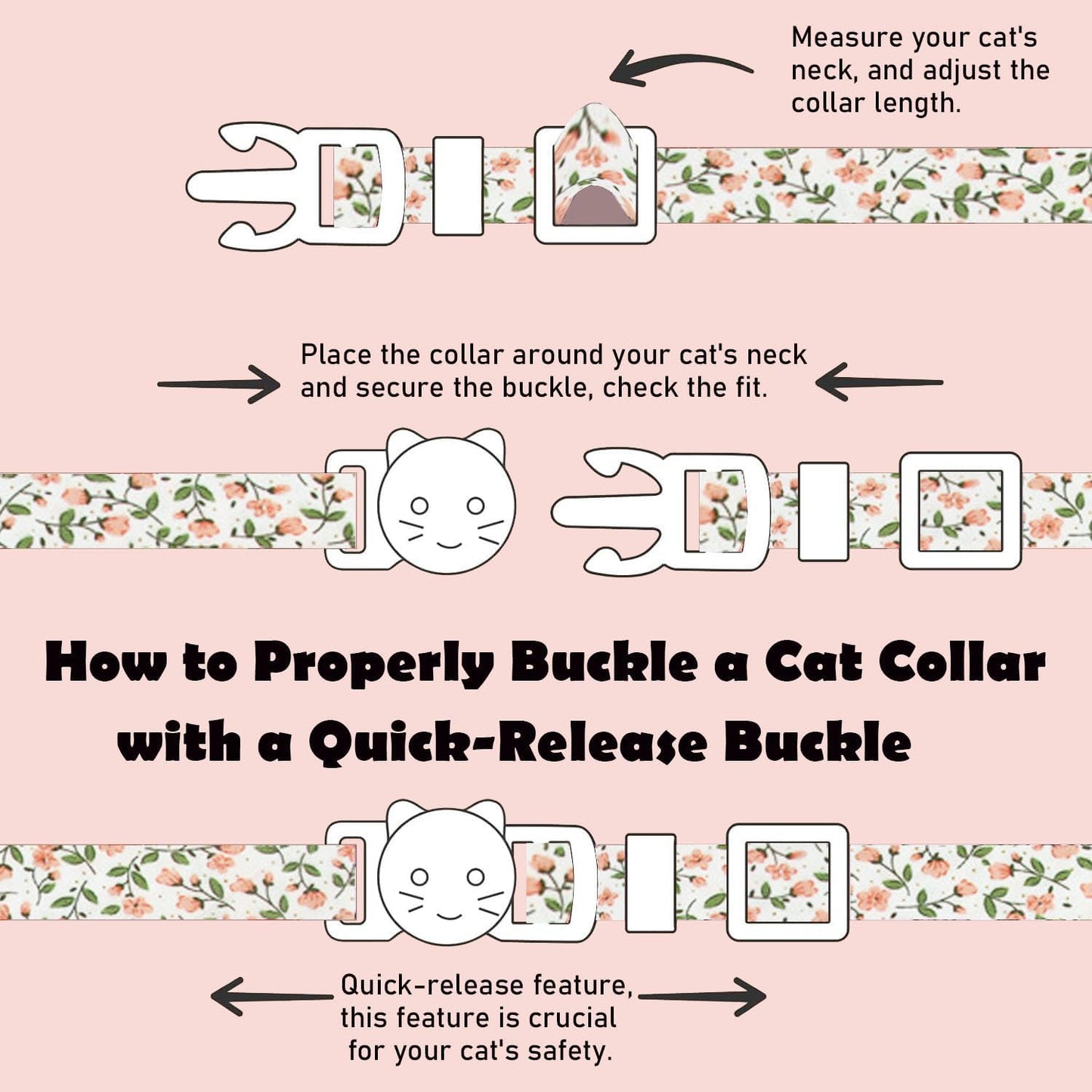 Measure your cat's neck, and adjust the collar length.

Place the collar around your cat's neck and secure the buckle, check the fit.

How to Properly Buckle a Cat Collar with a Quick-Release Buckle

Quick-release feature, this feature is crucial for your cat's safety.