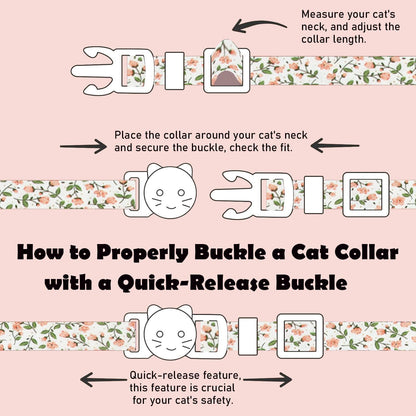 Measure your cat's neck, and adjust the collar length.

Place the collar around your cat's neck and secure the buckle, check the fit.

How to Properly Buckle a Cat Collar with a Quick-Release Buckle

Quick-release feature, this feature is crucial for your cat's safety.