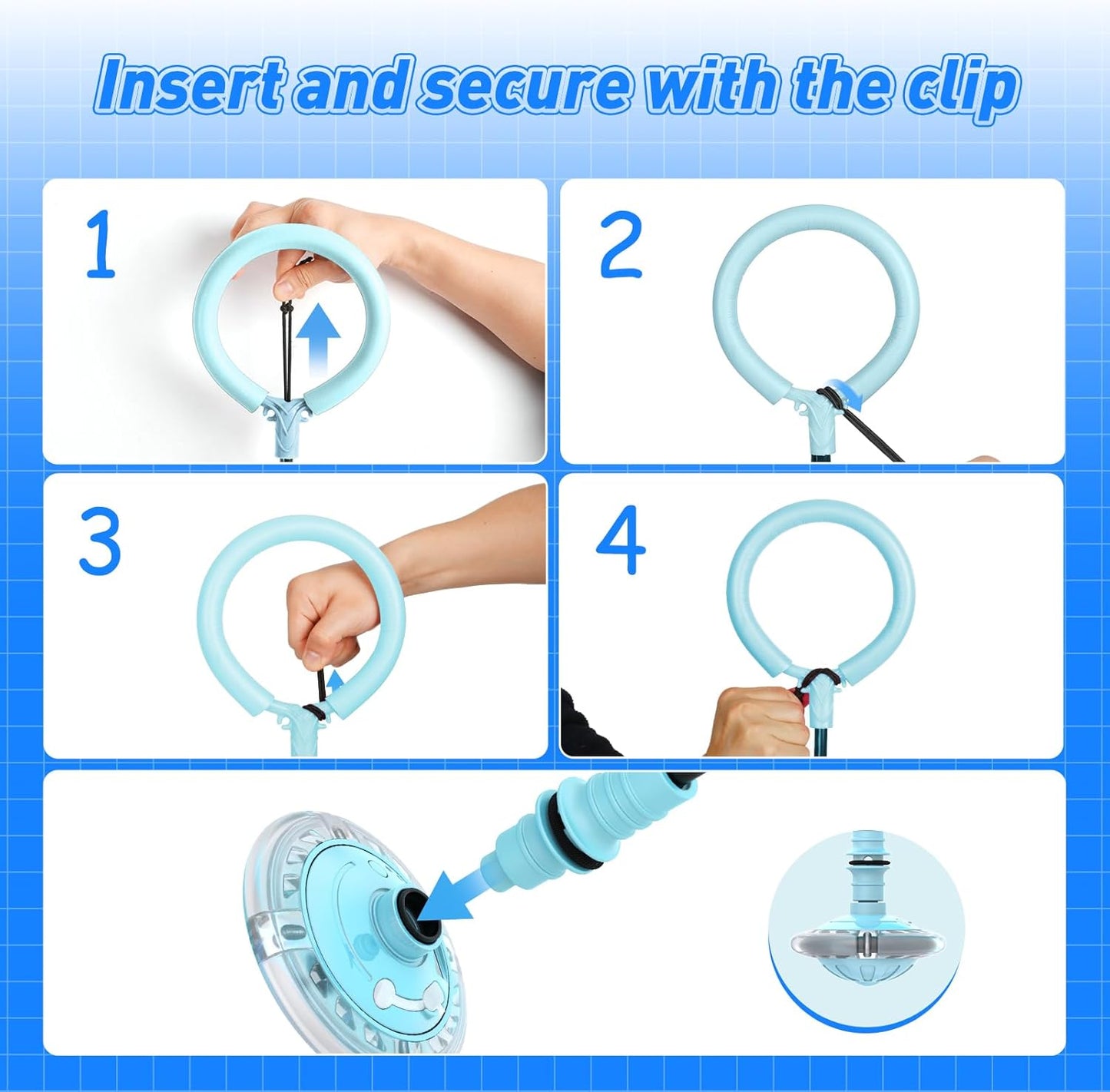 Insert and secure with the clip

1

2

3

4