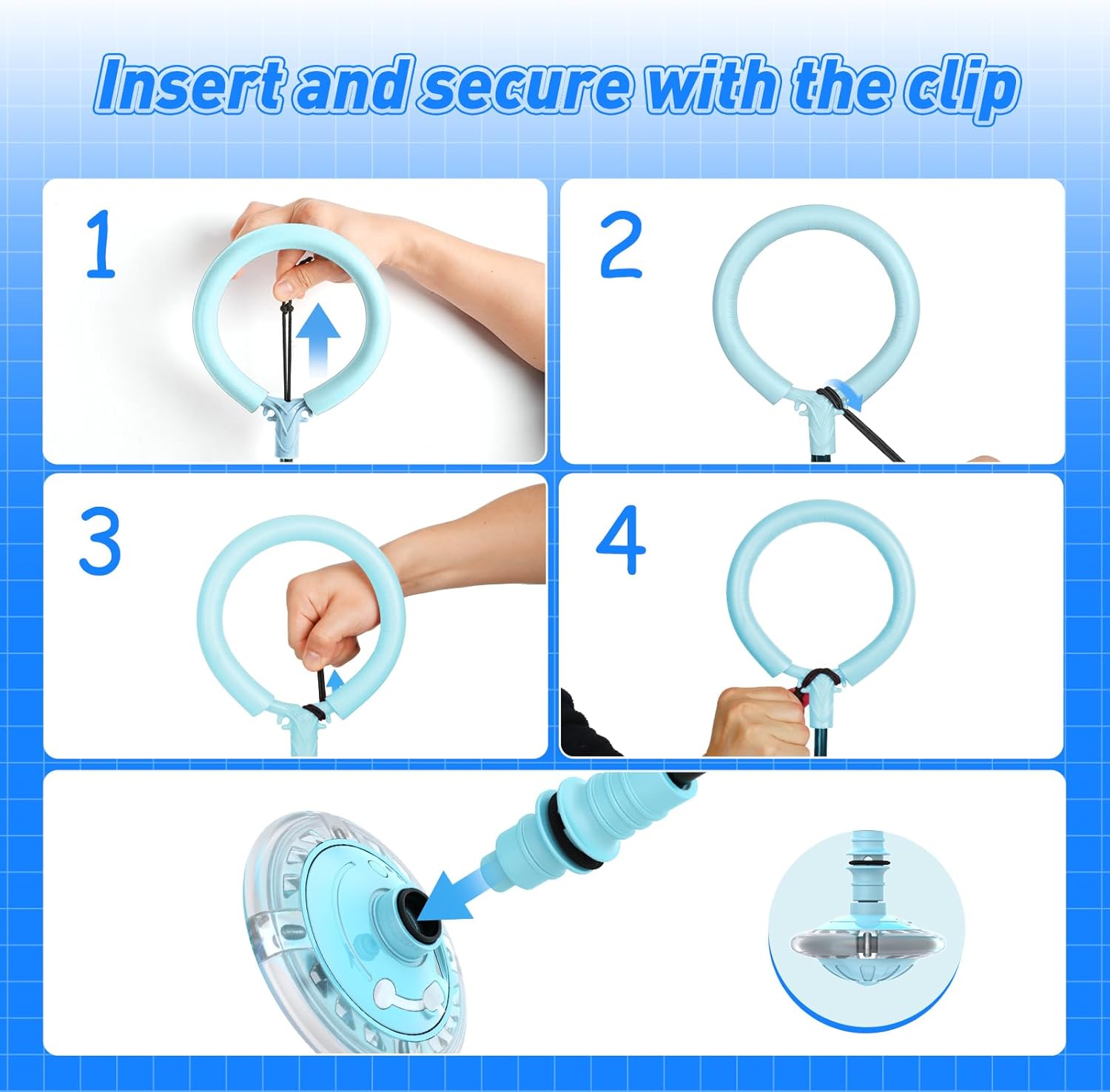 Insert and secure with the clip

1

2

3

4