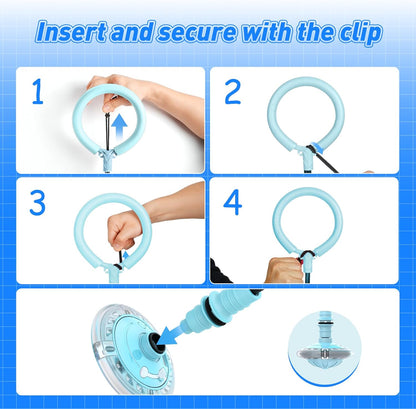 Insert and secure with the clip

1

2

3

4