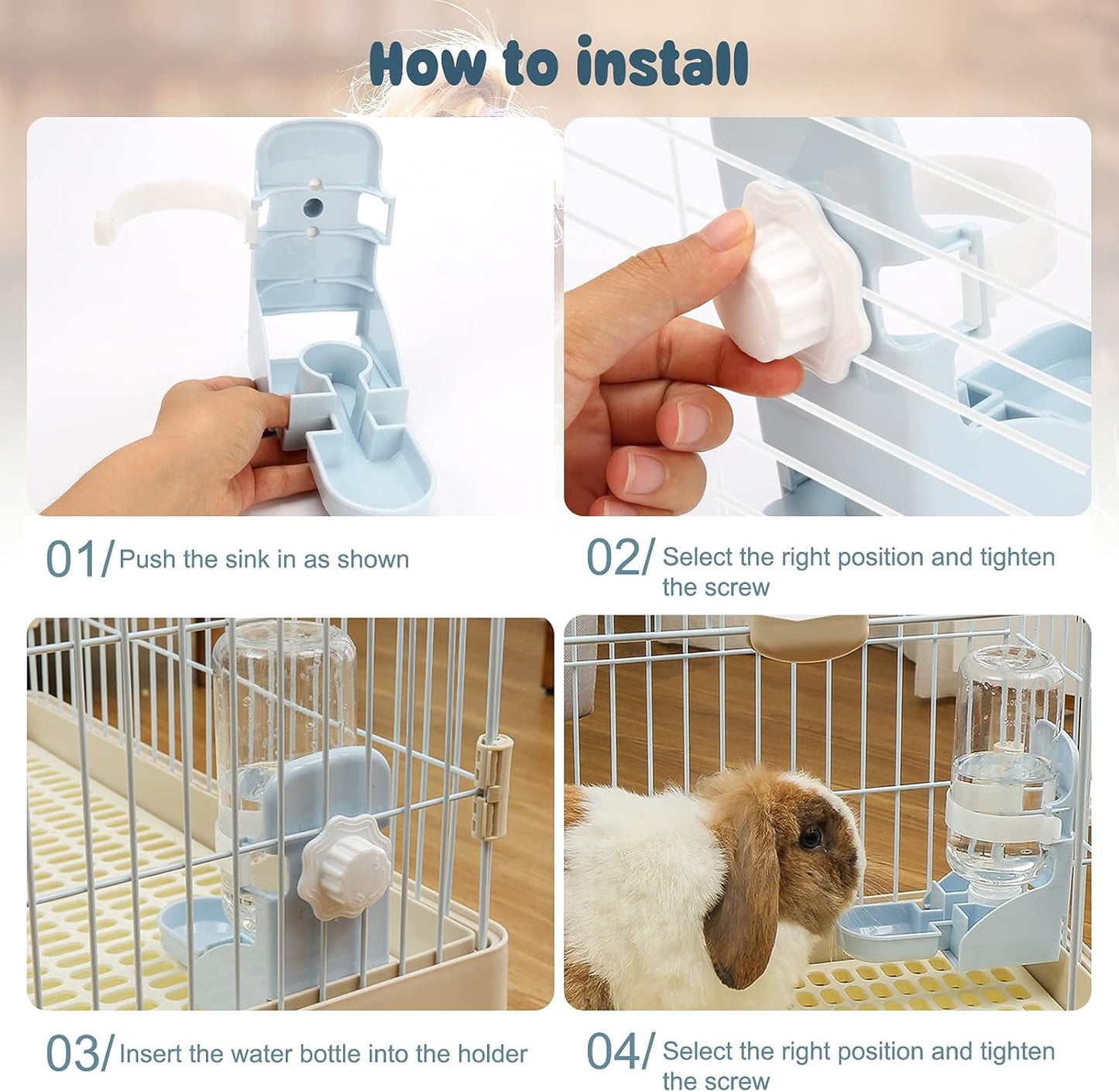 How to install

01/ Push the sink in as shown

02/ Select the right position and tighten the screw

03/ Insert the water bottle into the holder

04/ Select the right position and tighten the screw