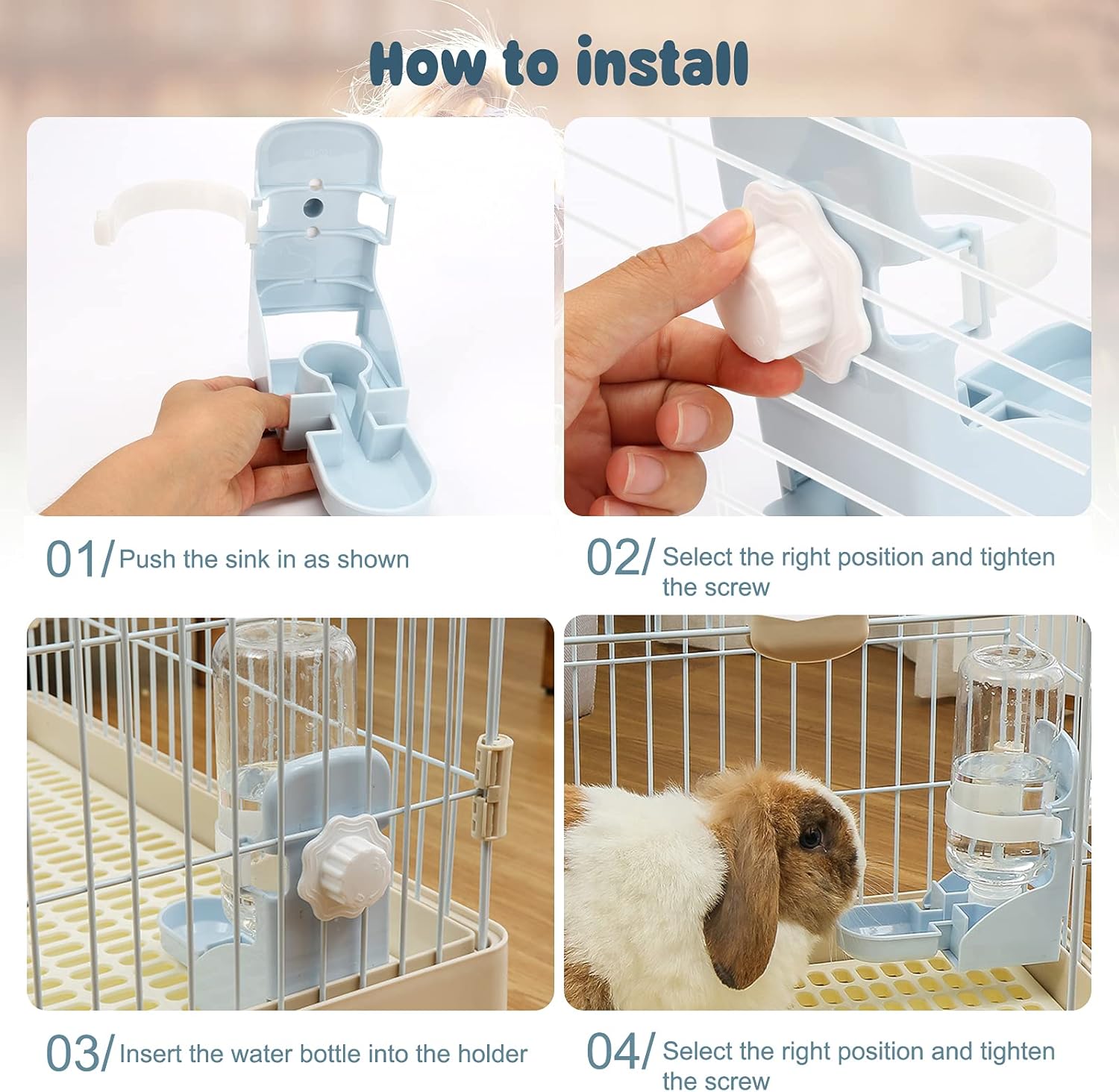 How to install

01/ Push the sink in as shown

02/ Select the right position and tighten the screw

03/ Insert the water bottle into the holder

04/ Select the right position and tighten the screw