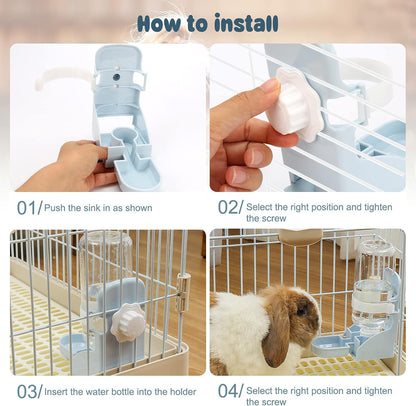 How to install

01/ Push the sink in as shown

02/ Select the right position and tighten the screw

03/ Insert the water bottle into the holder

04/ Select the right position and tighten the screw