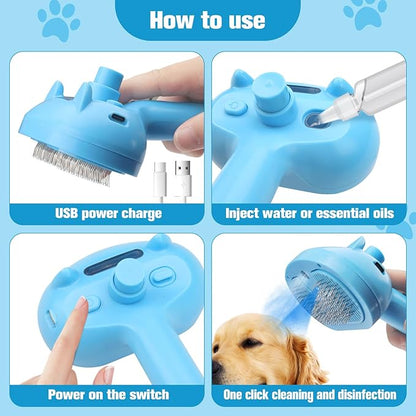 How to use

USB power charge

Inject water or essential oils

Power on the switch

One click cleaning and disinfection