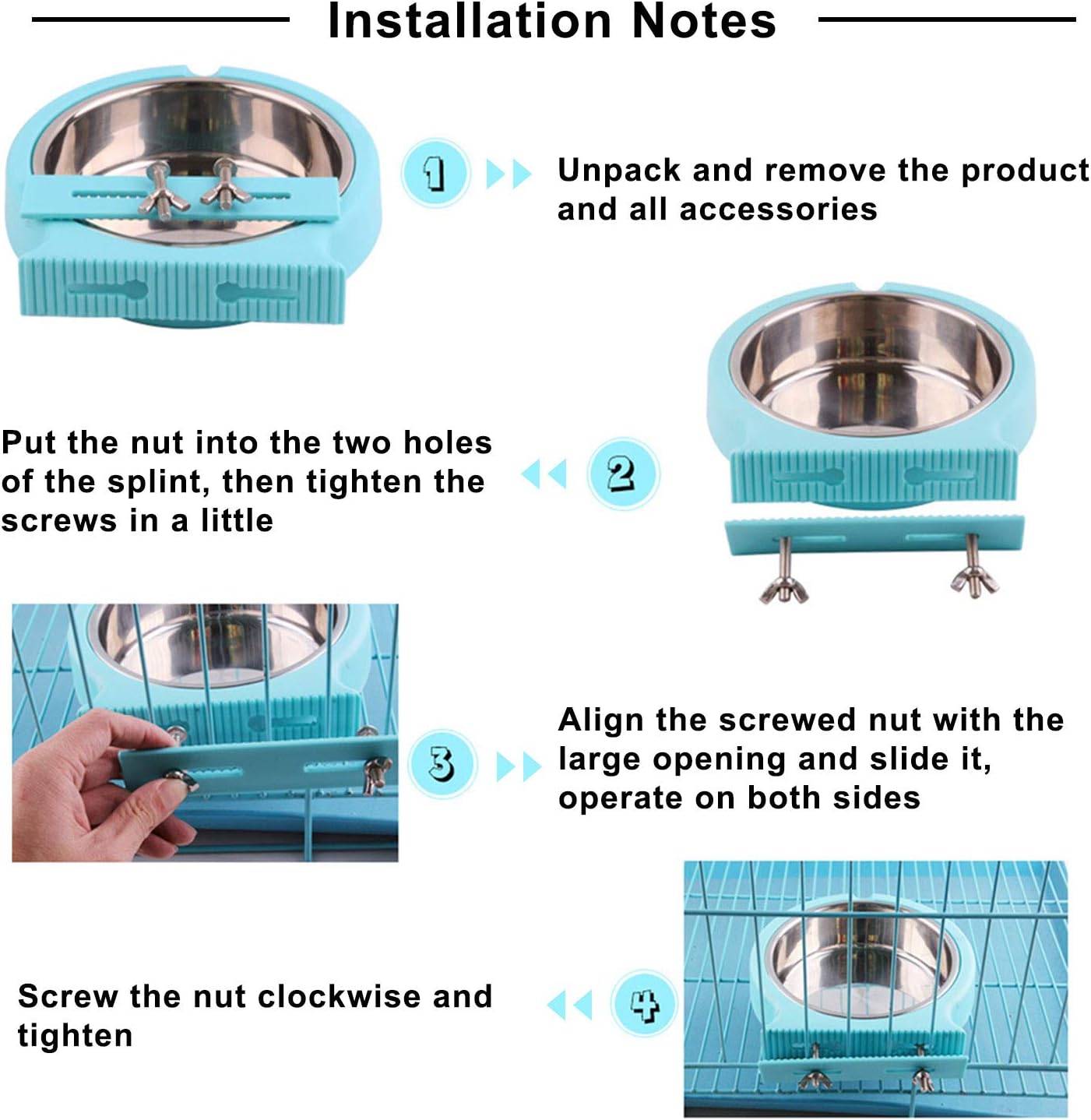 Installation Notes

1

Unpack and remove the product and all accessories

Put the nut into the two holes of the splint, then tighten the screws in a little

2

3

Align the screwed nut with the large opening and slide it, operate on both sides

Screw the nut clockwise and tighten

4