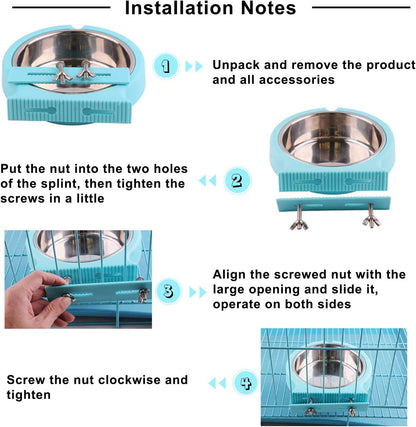 Installation Notes

1

Unpack and remove the product and all accessories

Put the nut into the two holes of the splint, then tighten the screws in a little

2

3

Align the screwed nut with the large opening and slide it, operate on both sides

Screw the nut clockwise and tighten

4