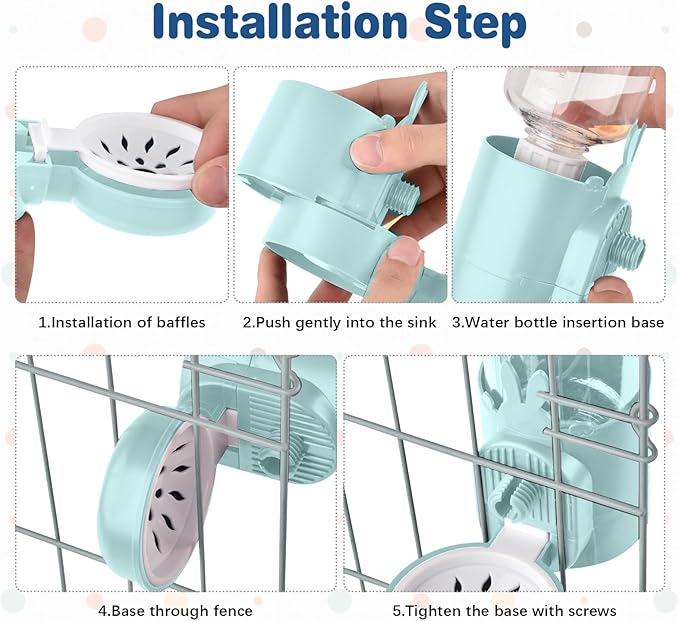 Installation Step

1.Installation of baffles

2.Push gently into the sink

3.Water bottle insertion base

4.Base through fence

5.Tighten the base with screws