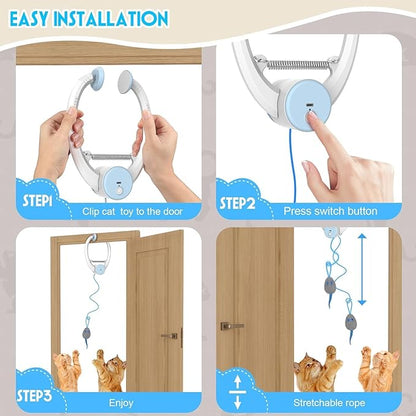 EASY INSTALLATION

STEP1
Clip cat toy to the door

STEP2
Press switch button

STEP3
Enjoy

Stretchable rope