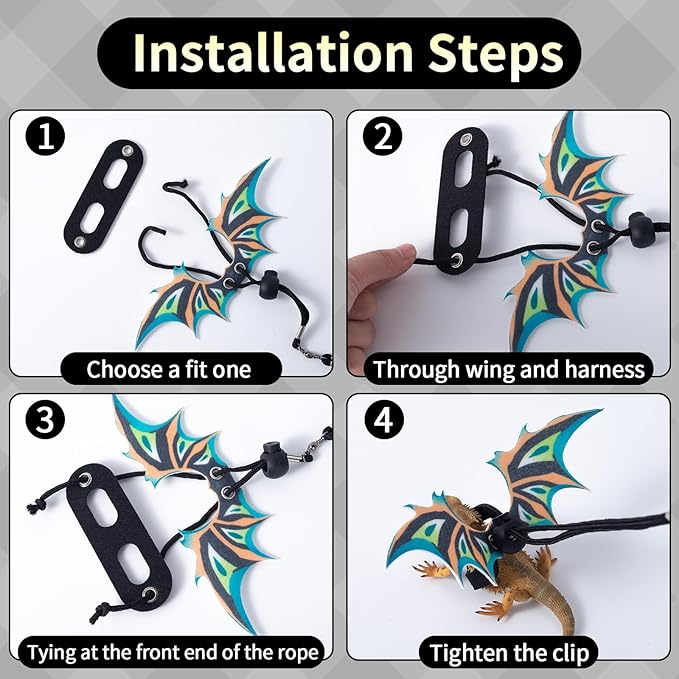 Installation Steps

1

Choose a fit one

2

Through wing and harness

3

Tying at the front end of the rope

4

Tighten the clip