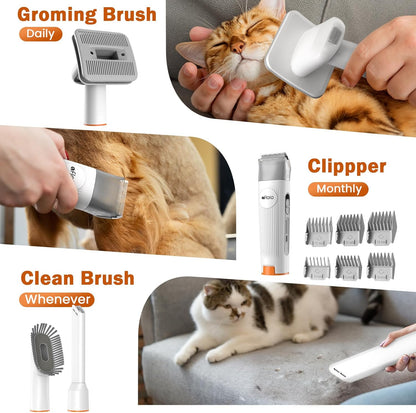 Groming Brush

Daily

Clippper

Monthly

Clean Brush

Whenever