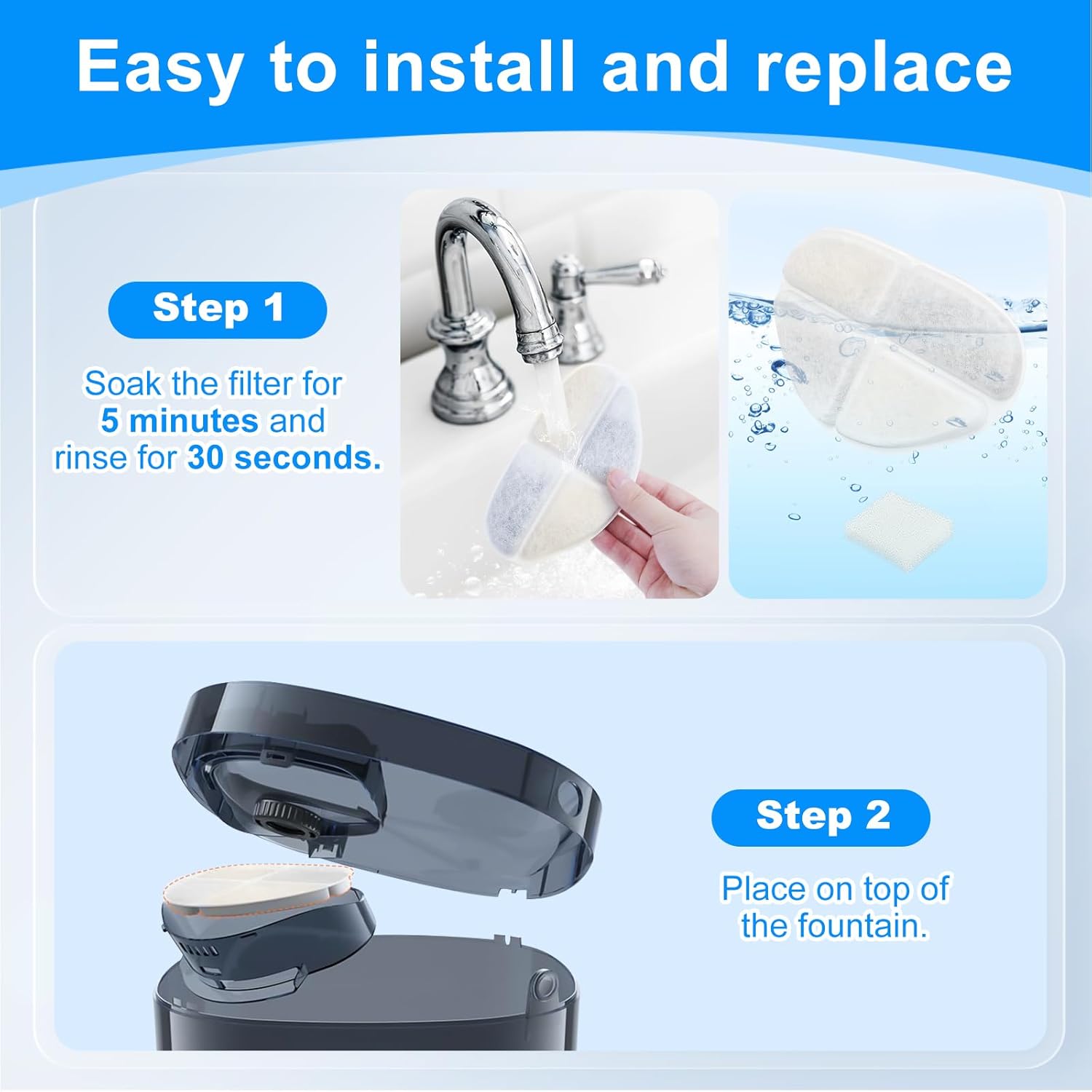 Easy to install and replace

Step 1

Soak the filter for 5 minutes and rinse for 30 seconds.

Step 2

Place on top of the fountain.