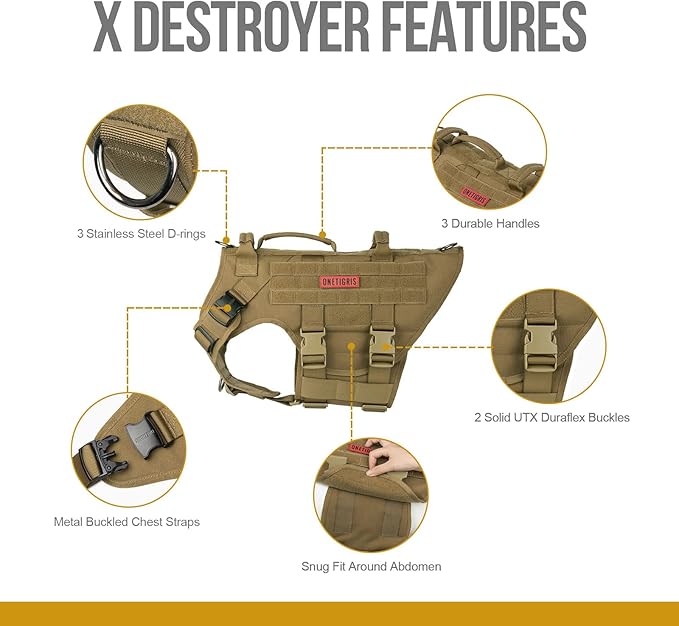 X DESTROYER FEATURES

3 Stainless Steel D-rings

ONETIGRIS

3 Durable Handles

ONETIGRIS

2 Solid UTX Duraflex Buckles

Metal Buckled Chest Straps

ONETIGRIS

Snug Fit Around Abdomen