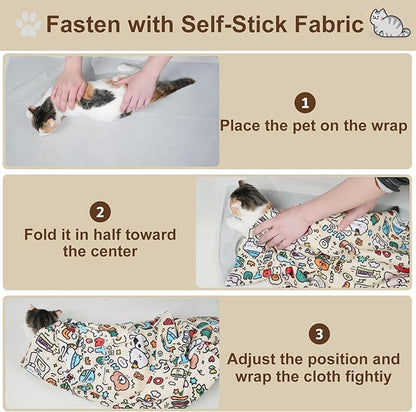 Fasten with Self-Stick Fabric

1
Place the pet on the wrap

2
Fold it in half toward the center

3
Adjust the position and wrap the cloth fightiy