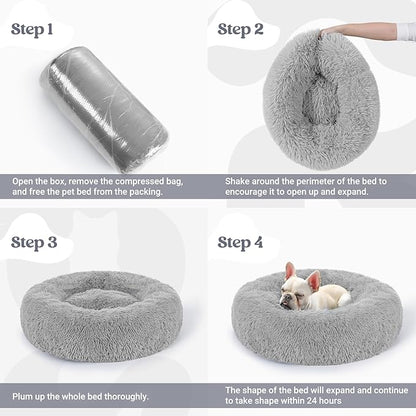 Step 1

Open the box, remove the compressed bag, and free the pet bed from the packing.

Step 2

Shake around the perimeter of the bed to encourage it to open up and expand.

Step 3

Plum up the whole bed thoroughly.

Step 4

The shape of the bed will expand and continue to take shape within 24 hours