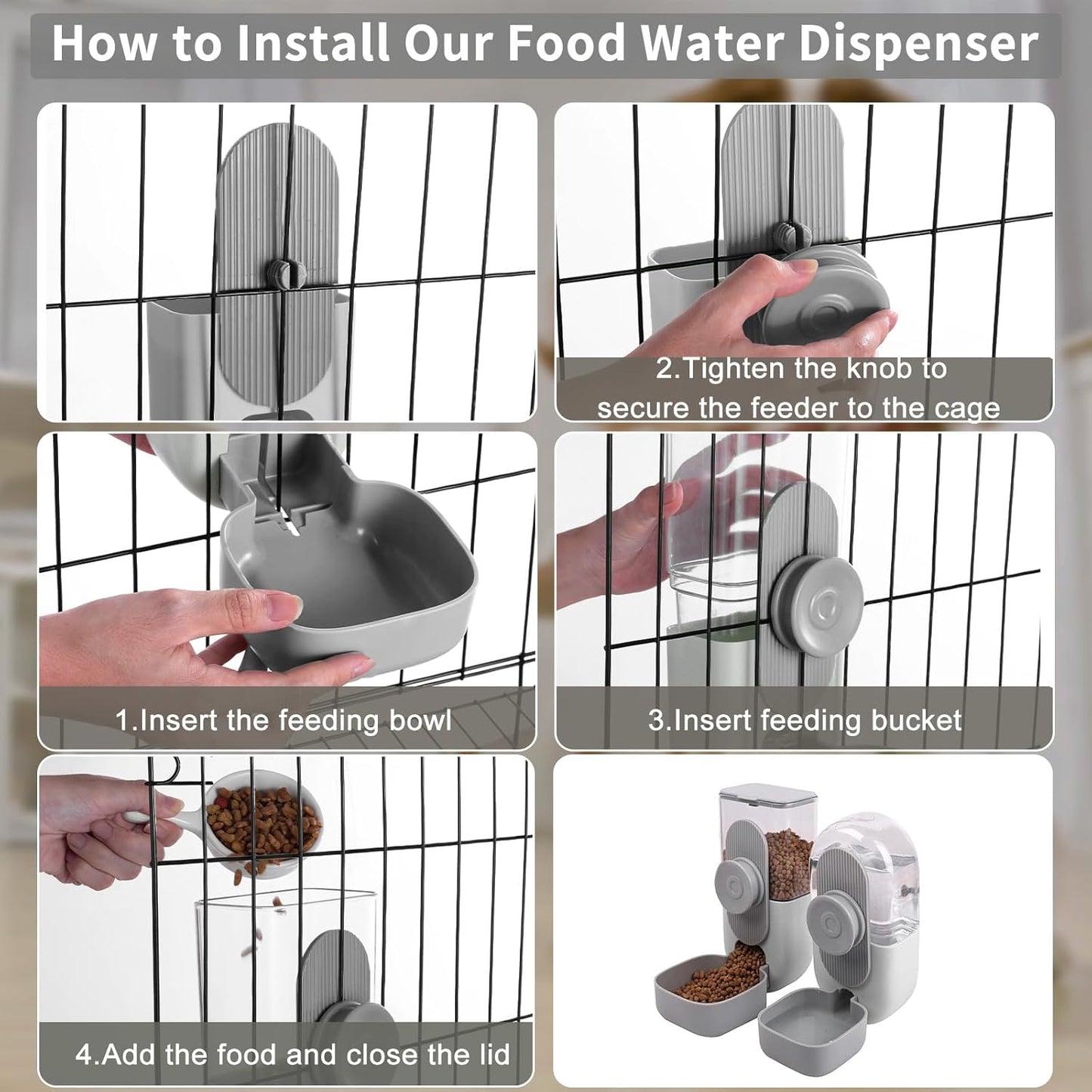 How to Install Our Food Water Dispenser

2.Tighten the knob to secure the feeder to the cage

1.Insert the feeding bowl

3.Insert feeding bucket

4.Add the food and close the lid