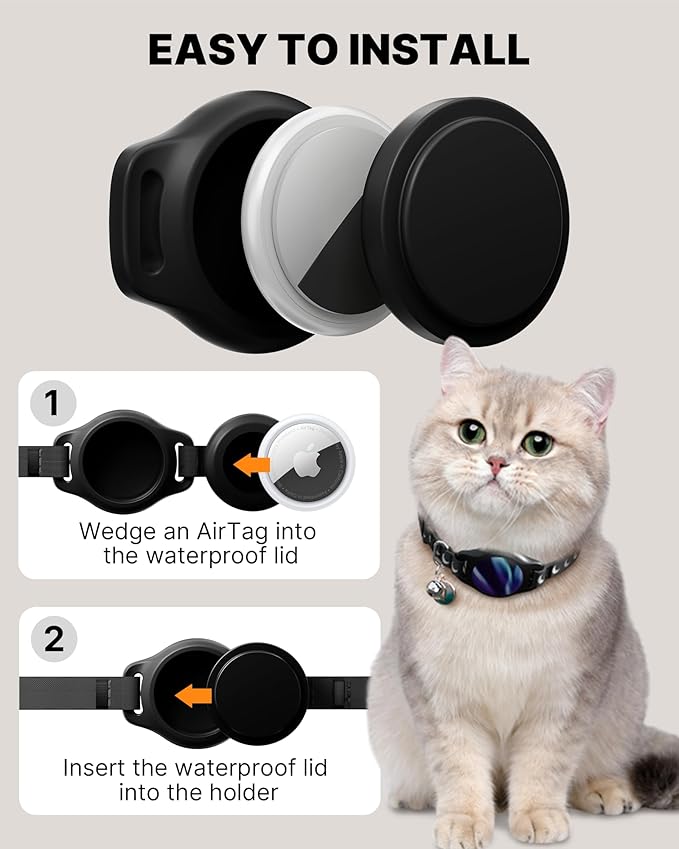 EASY TO INSTALL

1

Wedge an AirTag into the waterproof lid

2

Insert the waterproof lid into the holder