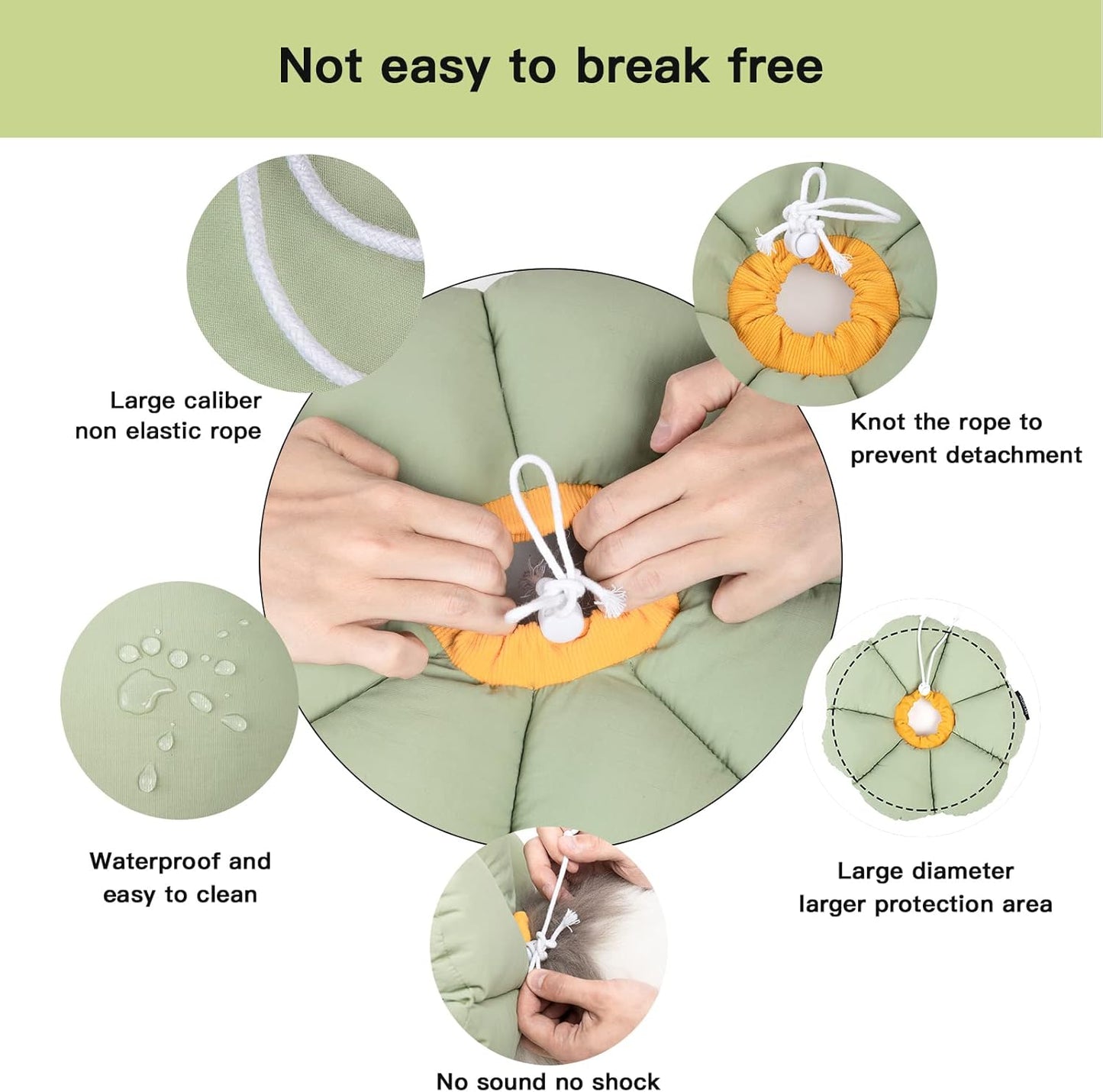 Not easy to break free

Large caliber non elastic rope

Knot the rope to prevent detachment

Waterproof and easy to clean

Large diameter larger protection area

No sound no shock