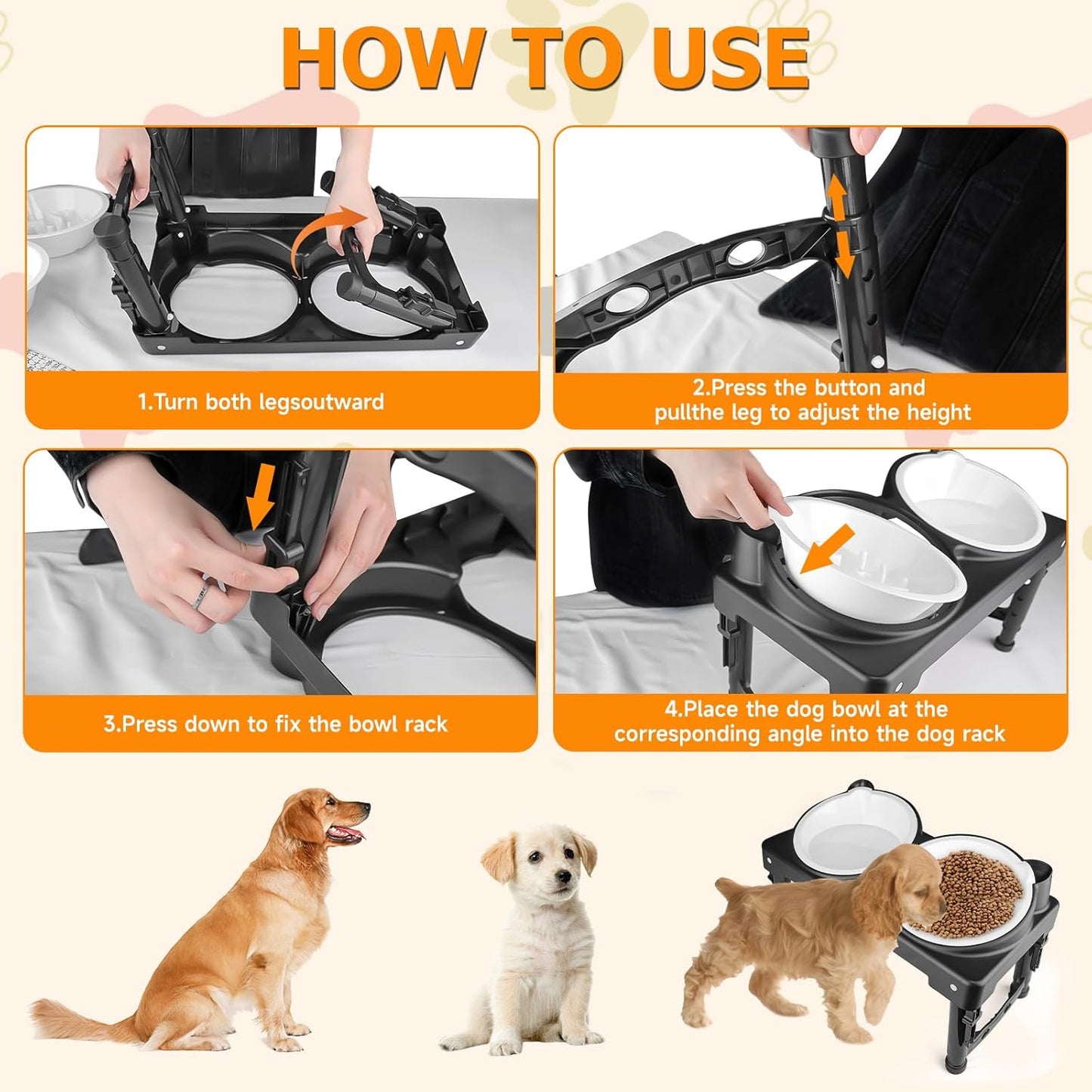 HOW TO USE

1.Turn both legsoutward

2.Press the button and pullthe leg to adjust the height

3.Press down to fix the bowl rack

4.Place the dog bowl at the corresponding angle into the dog rack