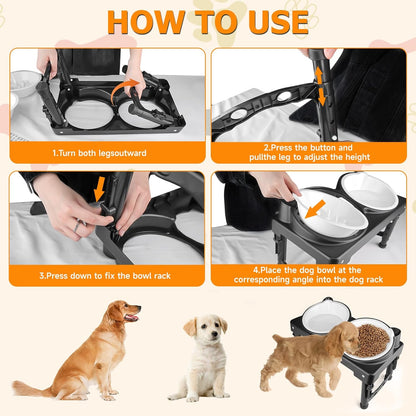 HOW TO USE

1.Turn both legsoutward

2.Press the button and pullthe leg to adjust the height

3.Press down to fix the bowl rack

4.Place the dog bowl at the corresponding angle into the dog rack