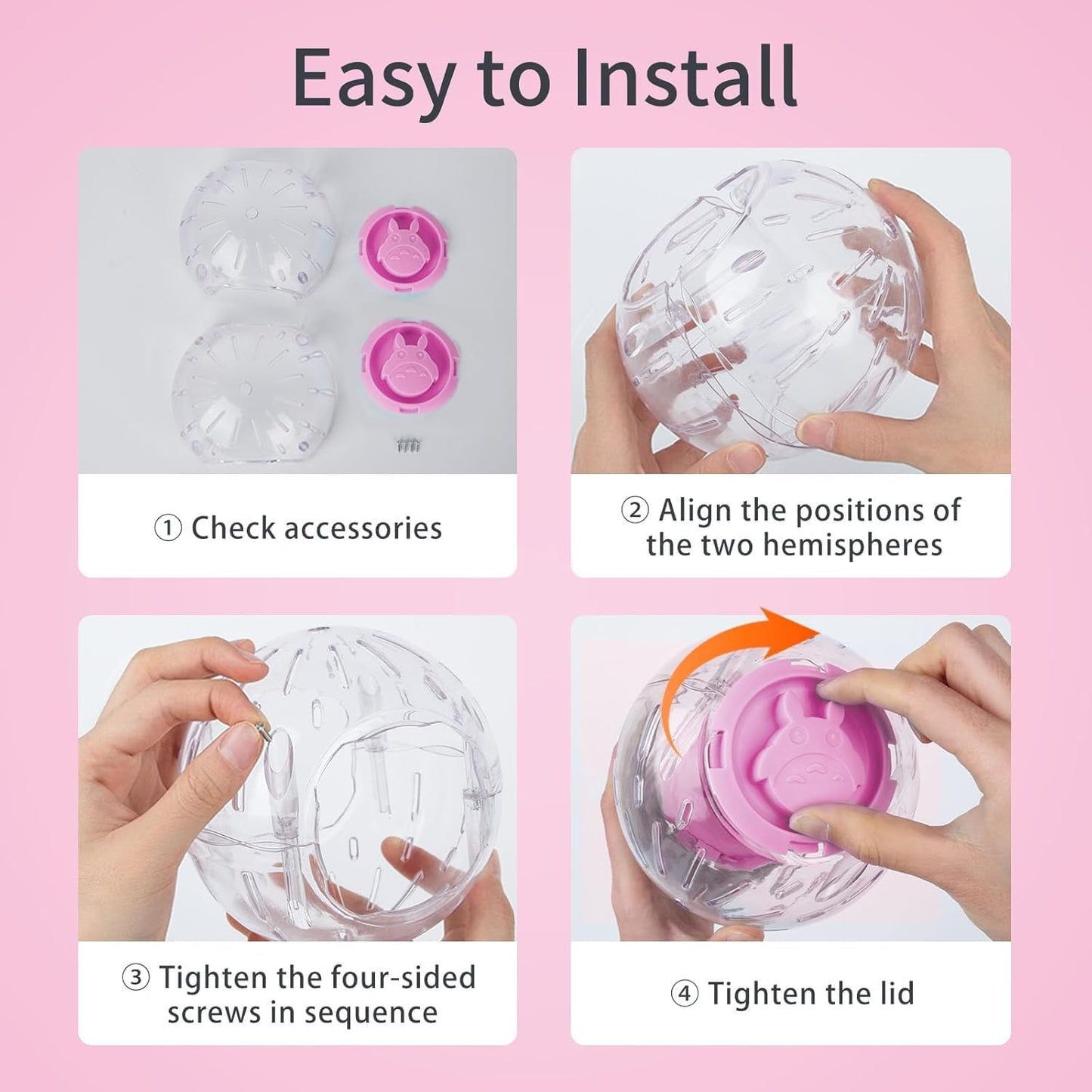 Easy to Install

① Check accessories

② Align the positions of the two hemispheres

③ Tighten the four-sided screws in sequence

④ Tighten the lid