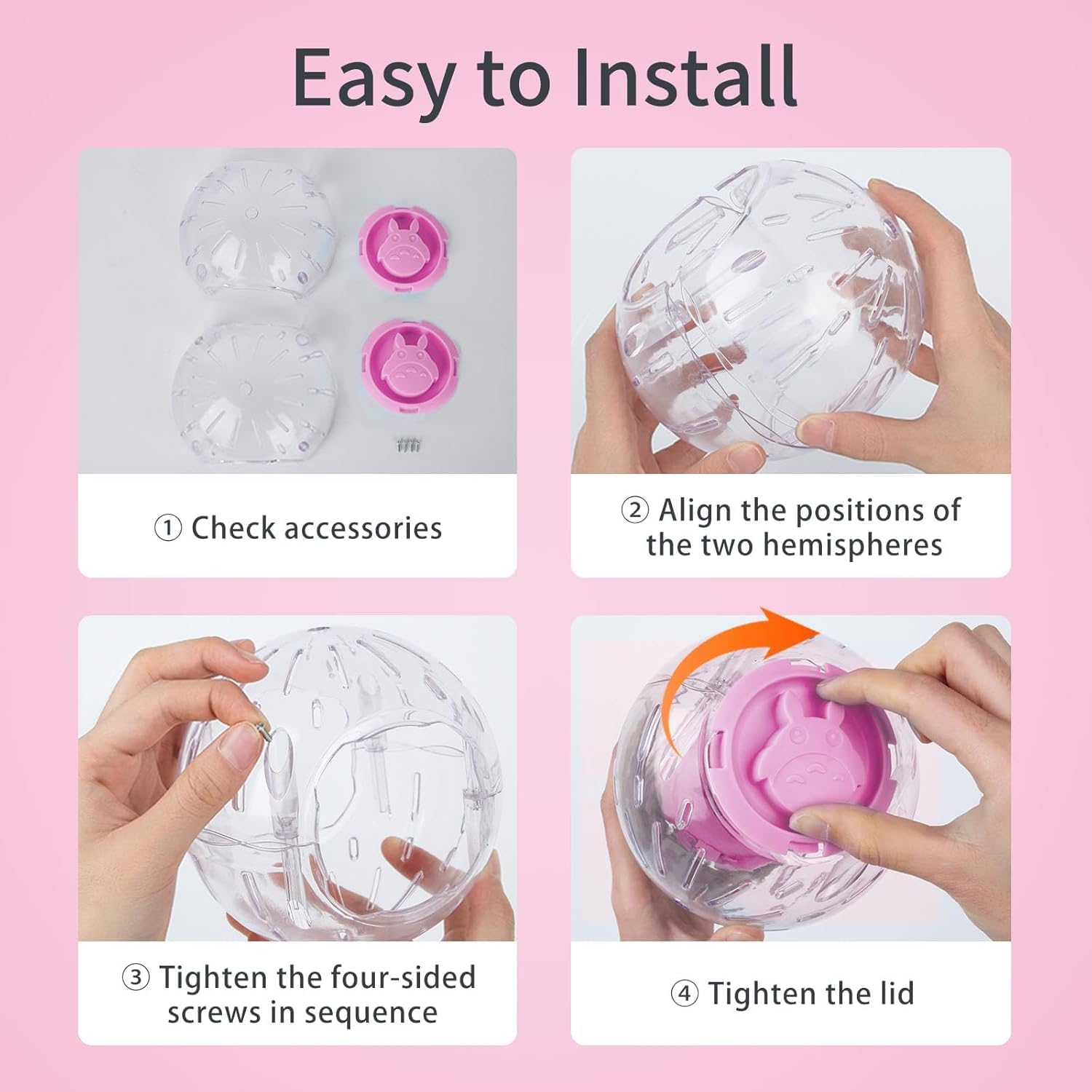 Easy to Install

① Check accessories

② Align the positions of the two hemispheres

③ Tighten the four-sided screws in sequence

④ Tighten the lid