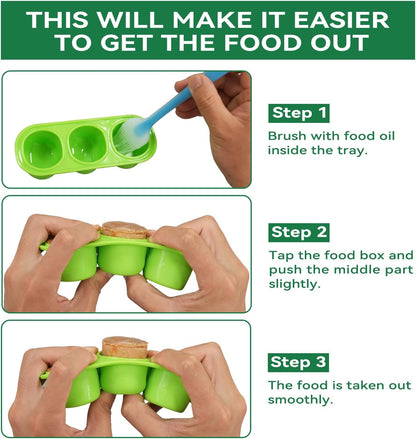 THIS WILL MAKE IT EASIER TO GET THE FOOD OUT

Step 1

Brush with food oil inside the tray.

Step 2

Tap the food box and push the middle part slightly.

Step 3

The food is taken out smoothly.