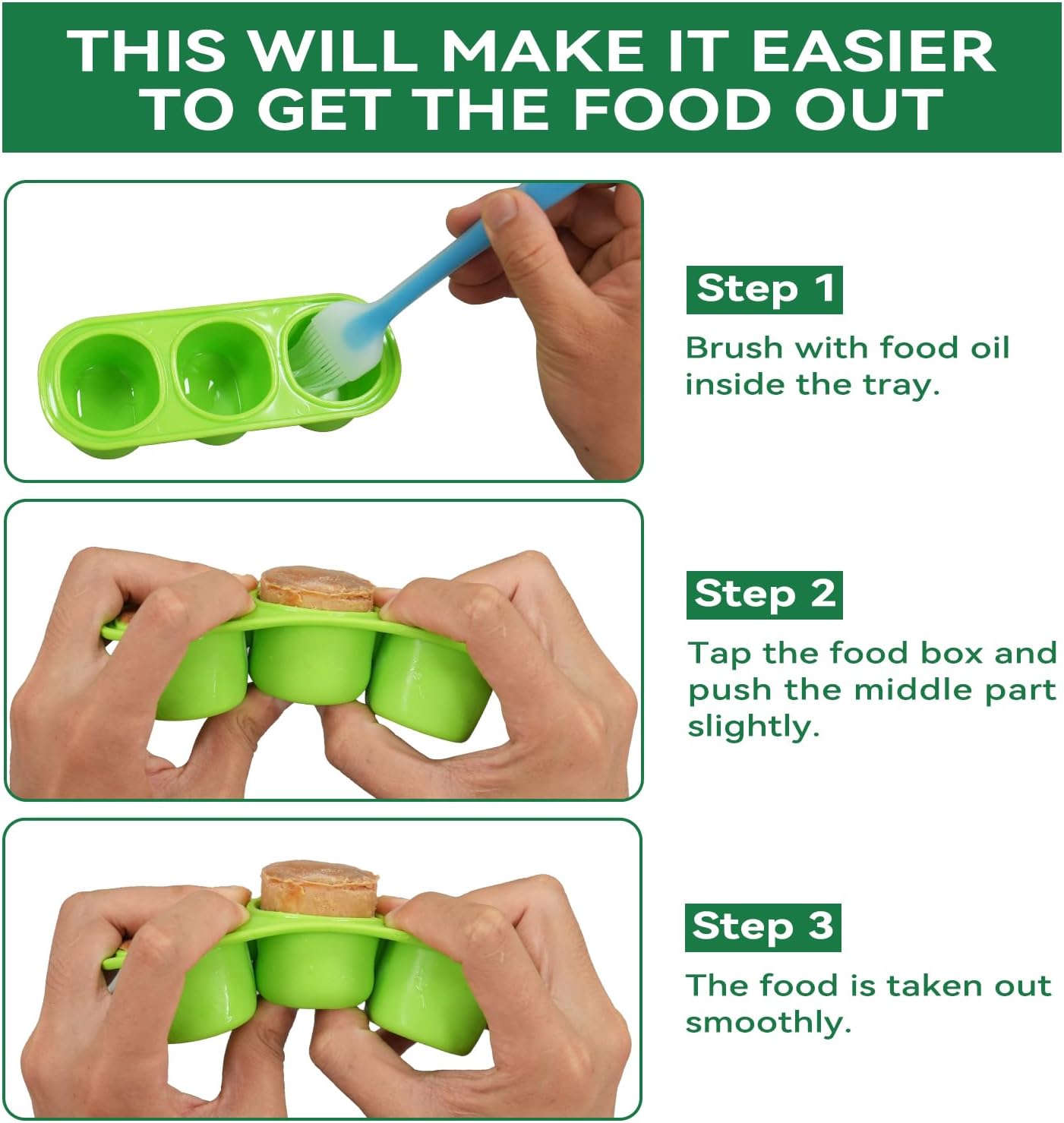 THIS WILL MAKE IT EASIER TO GET THE FOOD OUT

Step 1

Brush with food oil inside the tray.

Step 2

Tap the food box and push the middle part slightly.

Step 3

The food is taken out smoothly.