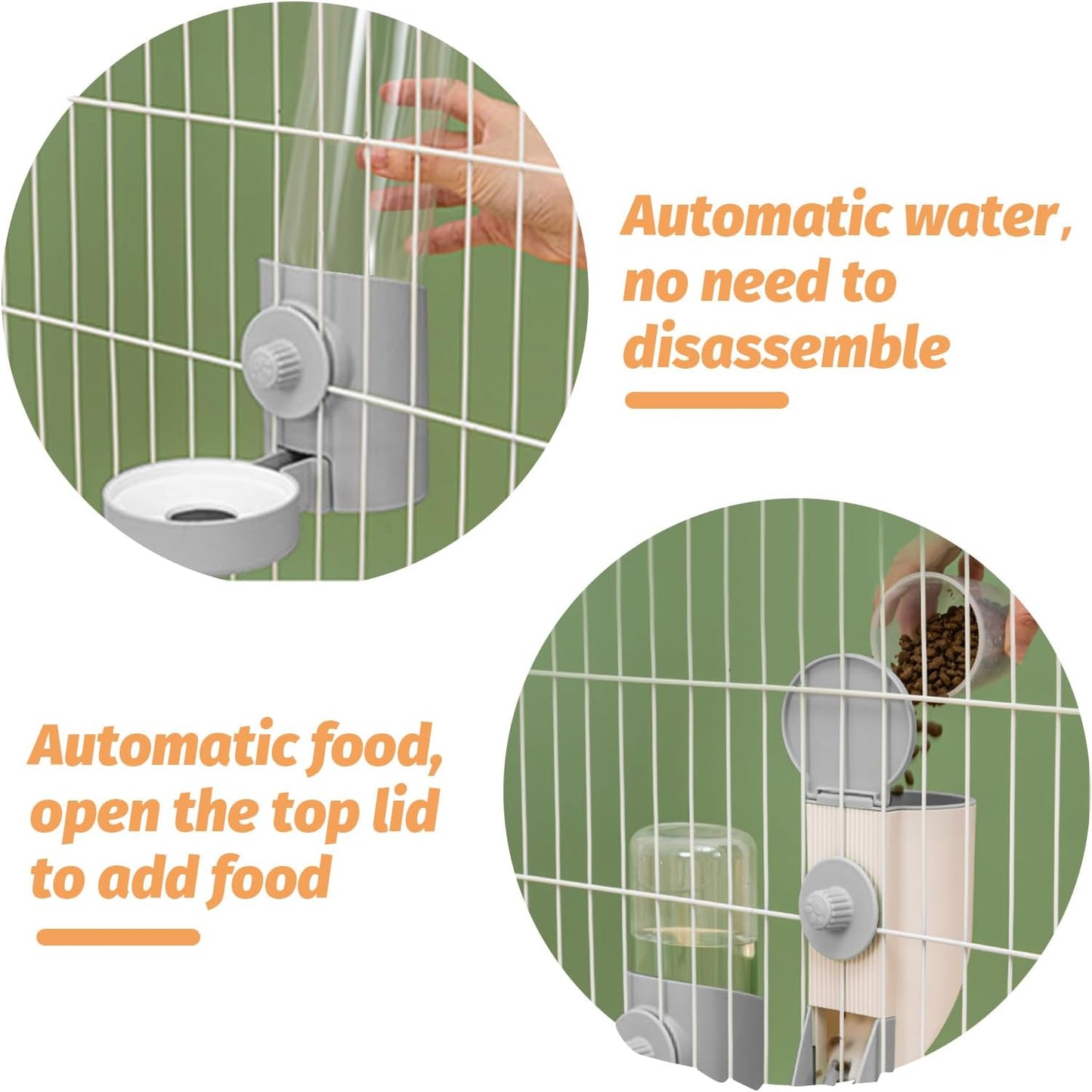 Automatic water, no need to disassemble

Automatic food, open the top lid to add food