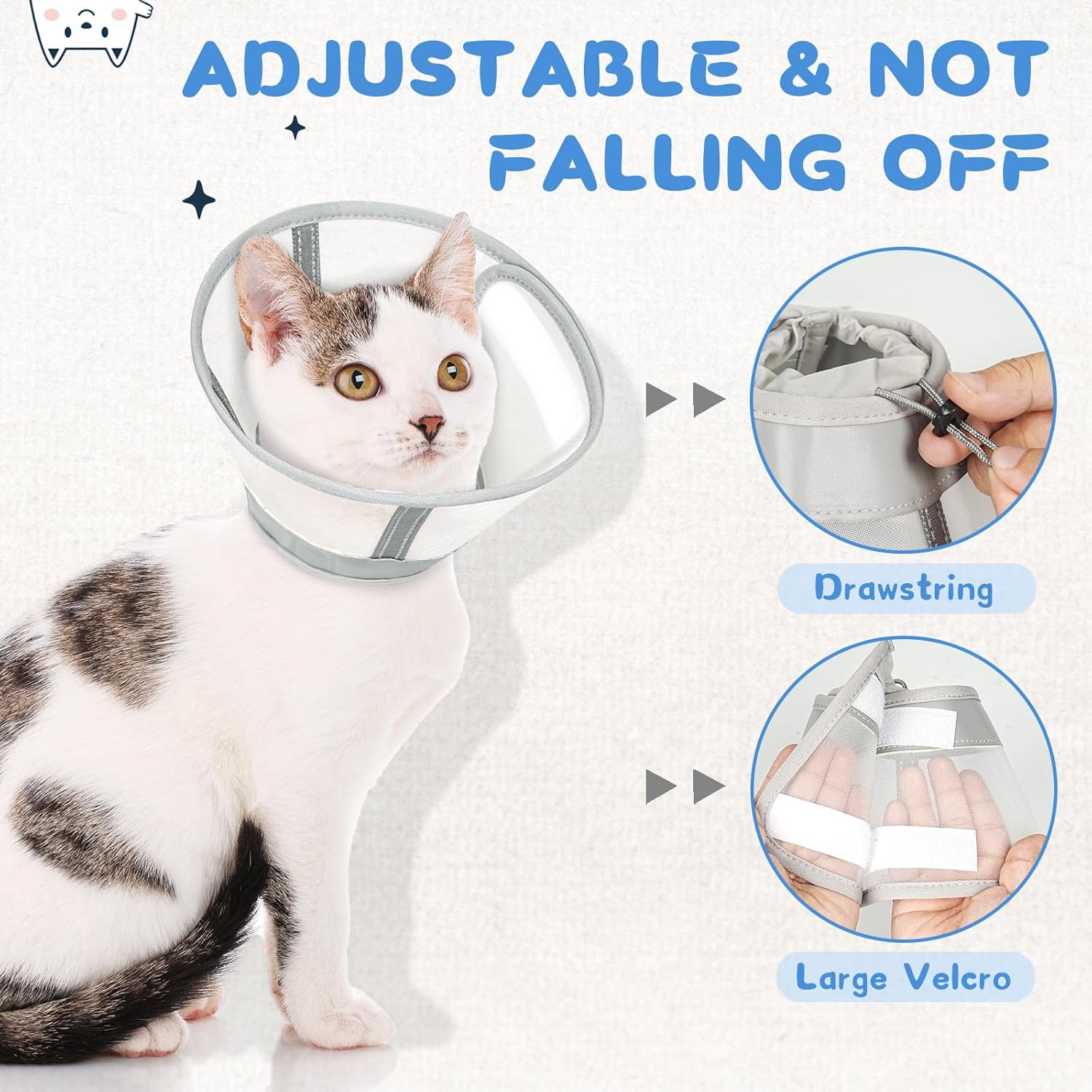 ADJUSTABLE & NOT FALLING OFF

Drawstring

Large Velcro