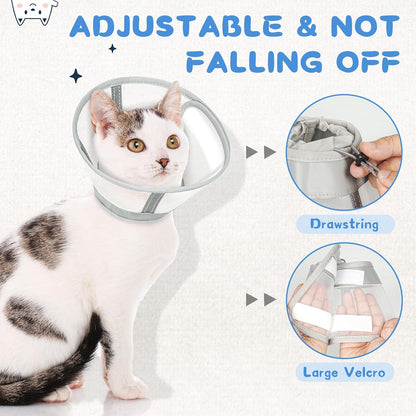 ADJUSTABLE & NOT FALLING OFF

Drawstring

Large Velcro