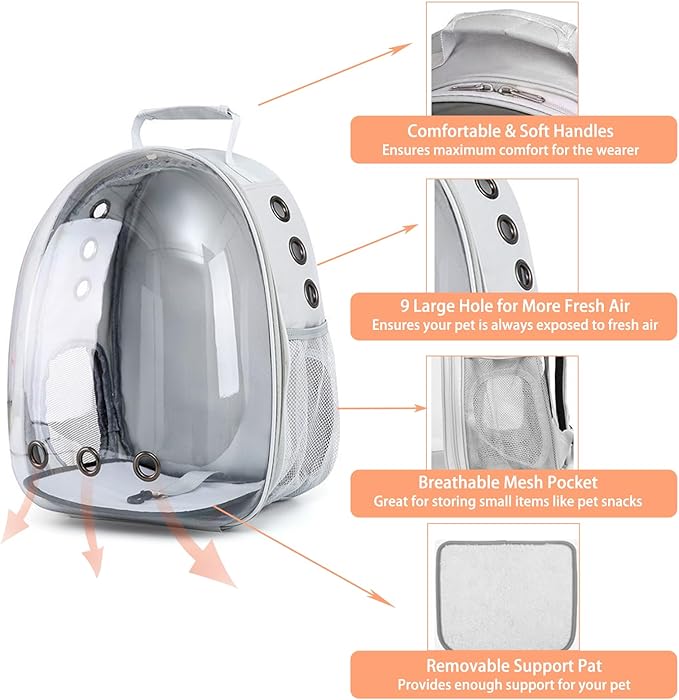 Comfortable & Soft Handles
Ensures maximum comfort for the wearer

9 Large Hole for More Fresh Air
Ensures your pet is always exposed to fresh air

Breathable Mesh Pocket
Great for storing small items like pet snacks

Removable Support Pat
Provides enough support for your pet