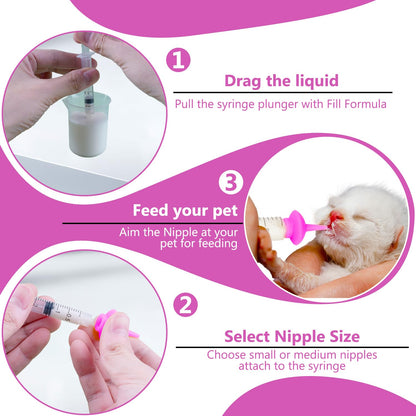 1

Drag the liquid

Pull the syringe plunger with Fill Formula

3

Feed your pet

Aim the Nipple at your pet for feeding

2

Select Nipple Size

Choose small or medium nipples attach to the syringe