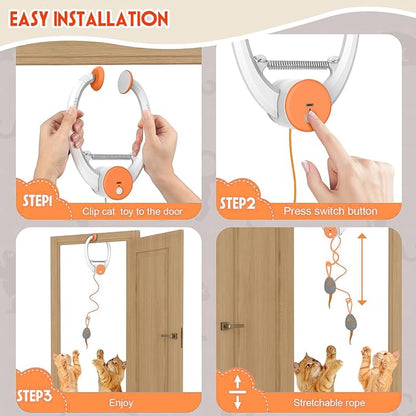 EASY INSTALLATION

STEP1
Clip cat toy to the door

STEP2
Press switch button

STEP3
Enjoy

Stretchable rope