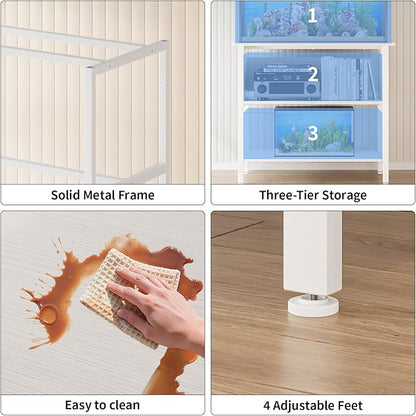 Solid Metal Frame

1

2

3

Three-Tier Storage

Easy to clean

4 Adjustable Feet