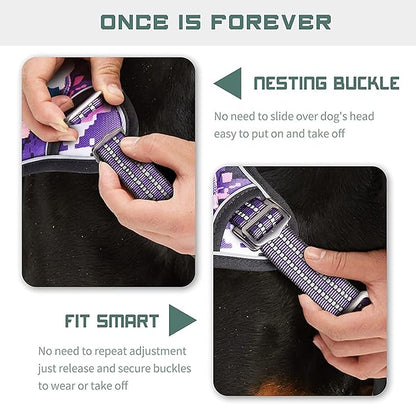 ONCE IS FOREVER

NESTING BUCKLE

No need to slide over dog's head easy to put on and take off

FIT SMART

No need to repeat adjustment just release and secure buckles to wear or take off