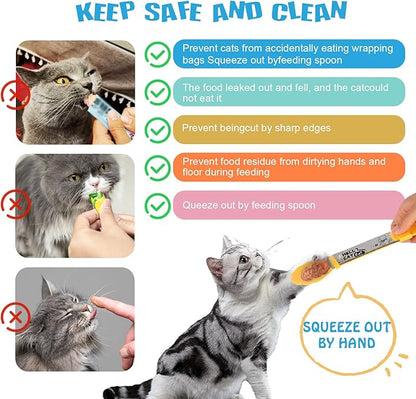 KEEP SAFE AND CLEAN

Prevent cats from accidentally eating wrapping bags Squeeze out byfeeding spoon

The food leaked out and fell, and the catcould not eat it

Prevent beingcut by sharp edges

Prevent food residue from dirtying hands and floor during feeding

Queeze out by feeding spoon

HELLO CAT

SQUEEZE OUT BY HAND